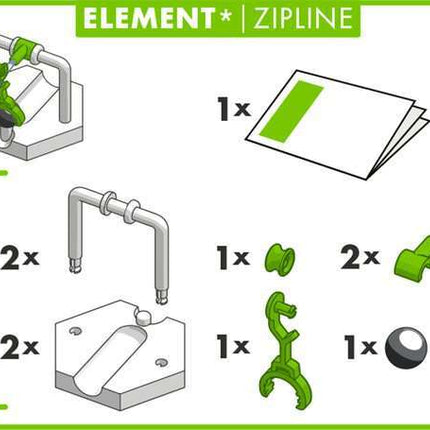 ELEMENT* | ZIPLINE

1x

2x

1x

2x

2x

1x

1x