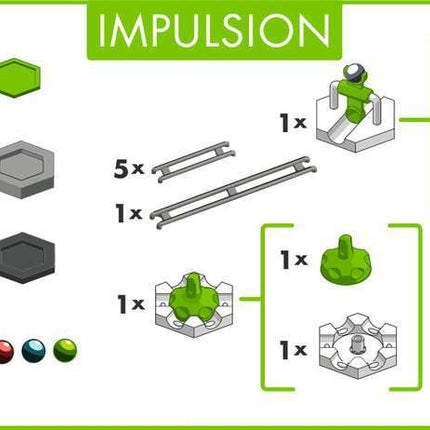 IMPULSION

1x

5x

1x

1x

1x

1x